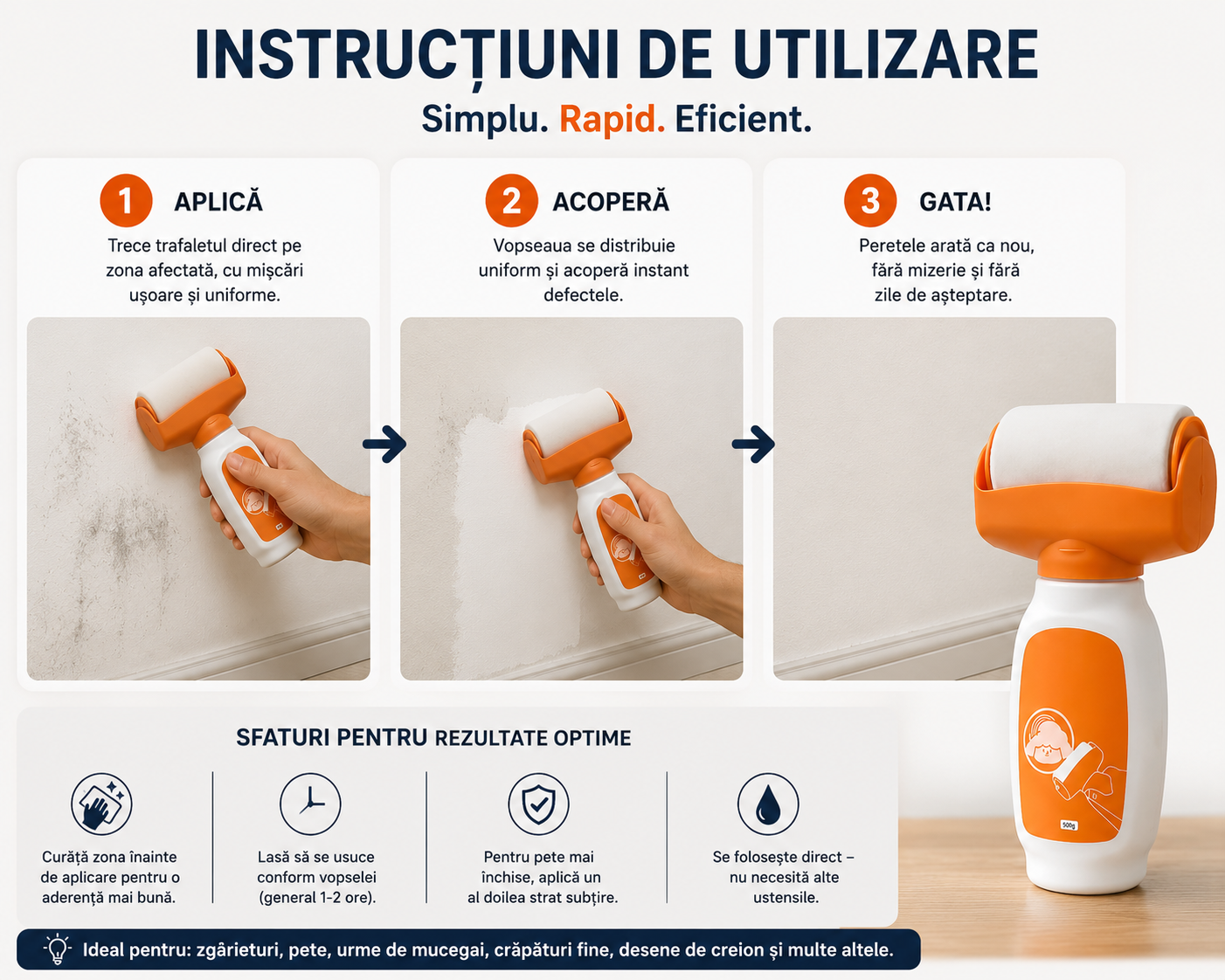 INSTRUCȚIUNI DE UTILIZARE

Simplu. Rapid. Eficient.

1 APLICĂ

Trece trafaletul direct pe zona afectată, cu mișcări ușoare și uniforme.

2 ACOPERĂ

Vopseaua se distribuie uniform și acoperă instant defectele.

3 GATA!

Peretele arată ca nou, fără mizerie și fără zile de așteptare.

500g

SFATURI PENTRU REZULTATE OPTIME

Curăță zona înainte de aplicare pentru o aderență mai bună.

Lasă să se usuce conform vopselei (general 1-2 ore).

Pentru pete mai închise, aplică un al doilea strat subțire.

Se folosește direct – nu necesită alte ustensile.

Ideal pentru: zgârieturi, pete, urme de mucegai, crăpături fine, desene de creion și multe altele.